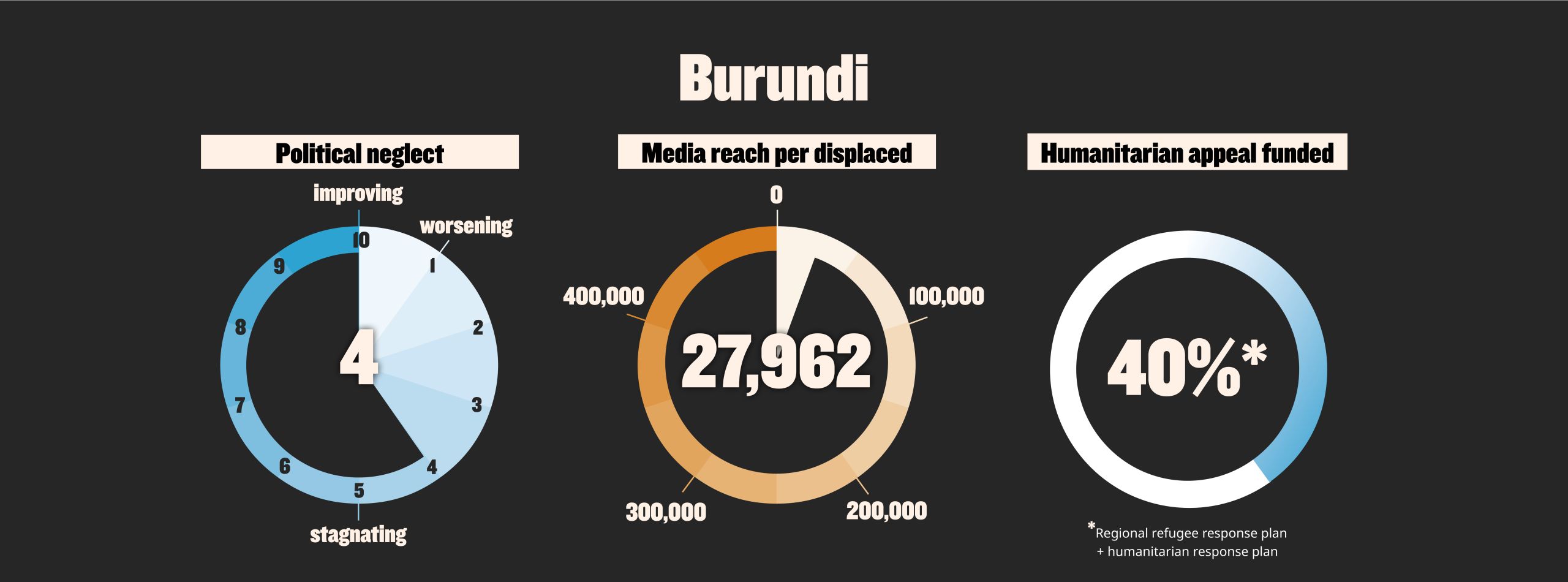 Burundi

Political neglect

improving
worsening
10
1
2
3
4
5
6
7
8
9
4
stagnating

Media reach per displaced

0
100,000
200,000
300,000
400,000
27,962

Humanitarian appeal funded

40%*

*Regional refugee response plan + humanitarian response plan