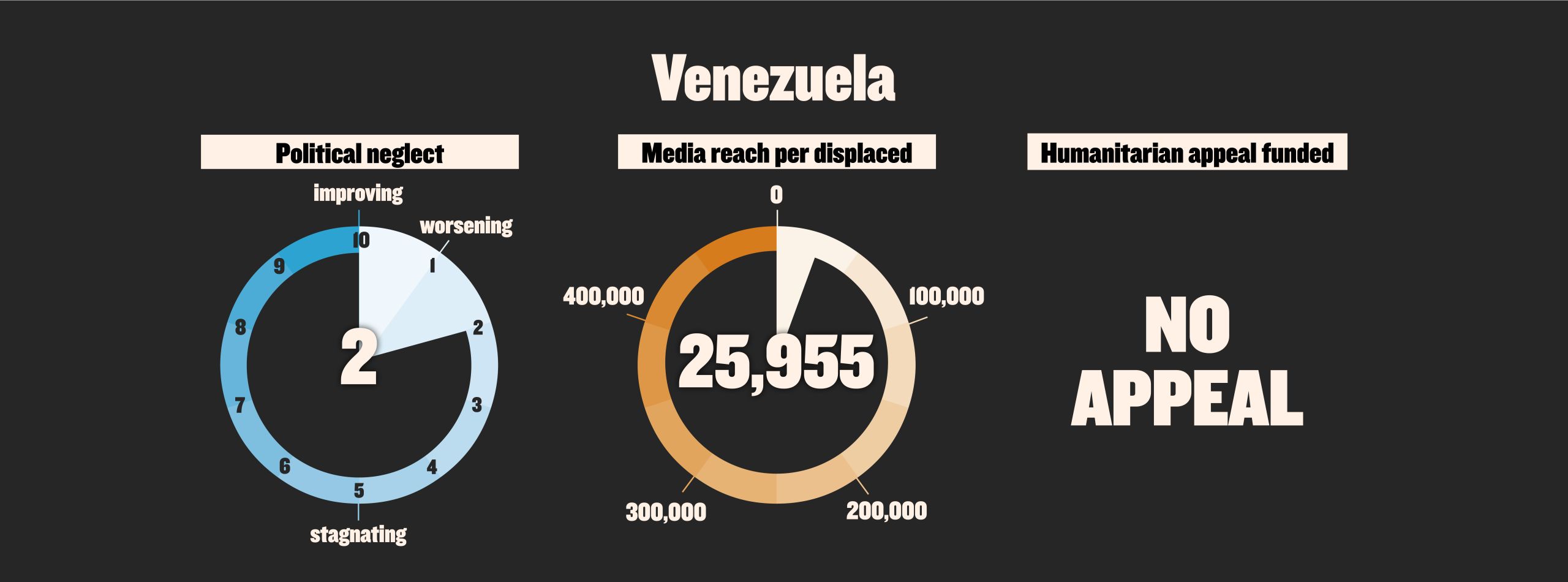 Venezuela

Political neglect

improving

worsening

10

1

2

3

4

5

6

7

8

9

2

stagnating

Media reach per displaced

0

100,000

200,000

300,000

400,000

25,955

Humanitarian appeal funded

NO APPEAL