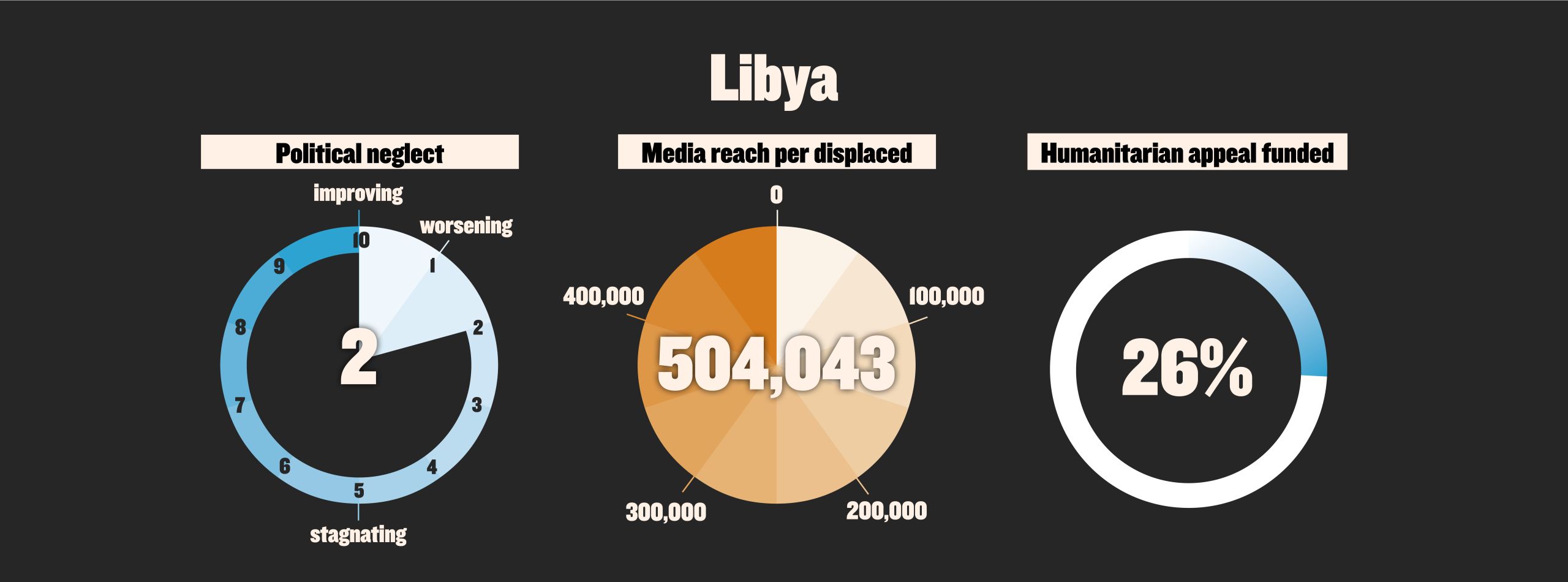 Libya

Political neglect

improving
worsening
10
1
2
3
4
5
6
7
8
9
2
stagnating

Media reach per displaced

0
100,000
200,000
300,000
400,000
504,043

Humanitarian appeal funded

26%