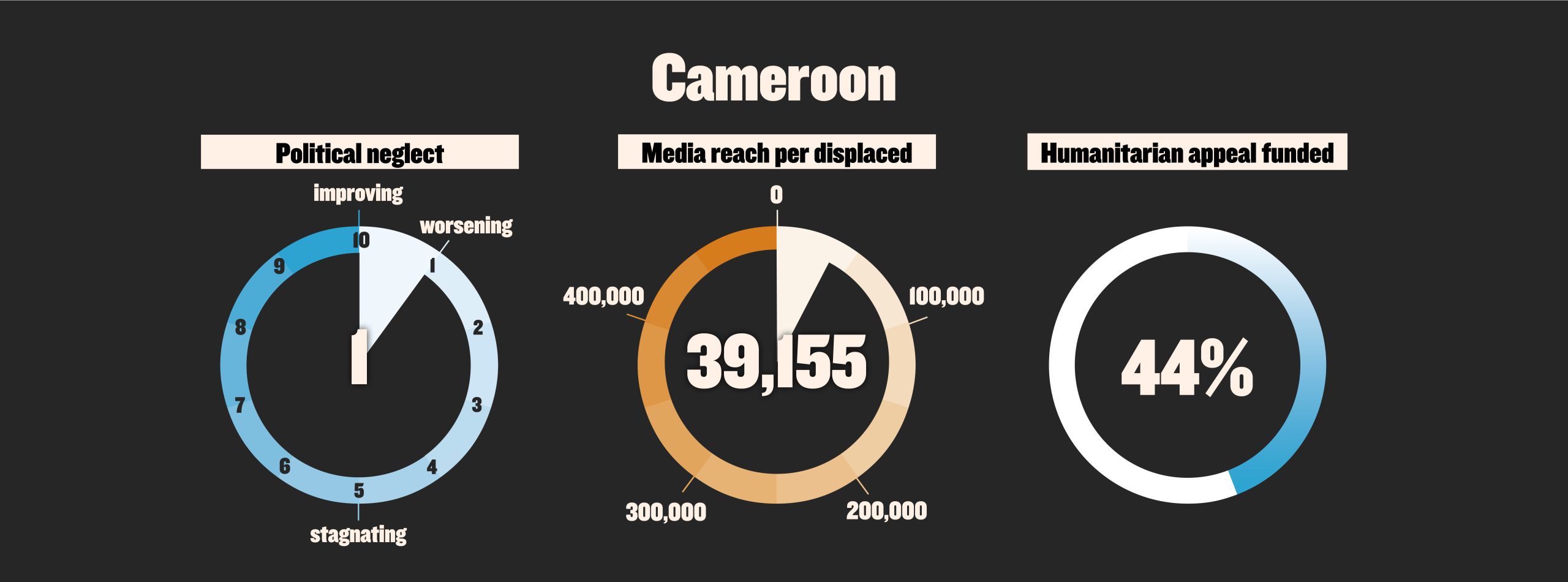 Cameroon

Political neglect

improving
worsening
10
1
2
3
4
5
6
7
8
9
1
stagnating

Media reach per displaced

0
100,000
200,000
300,000
400,000
39,155

Humanitarian appeal funded

44%