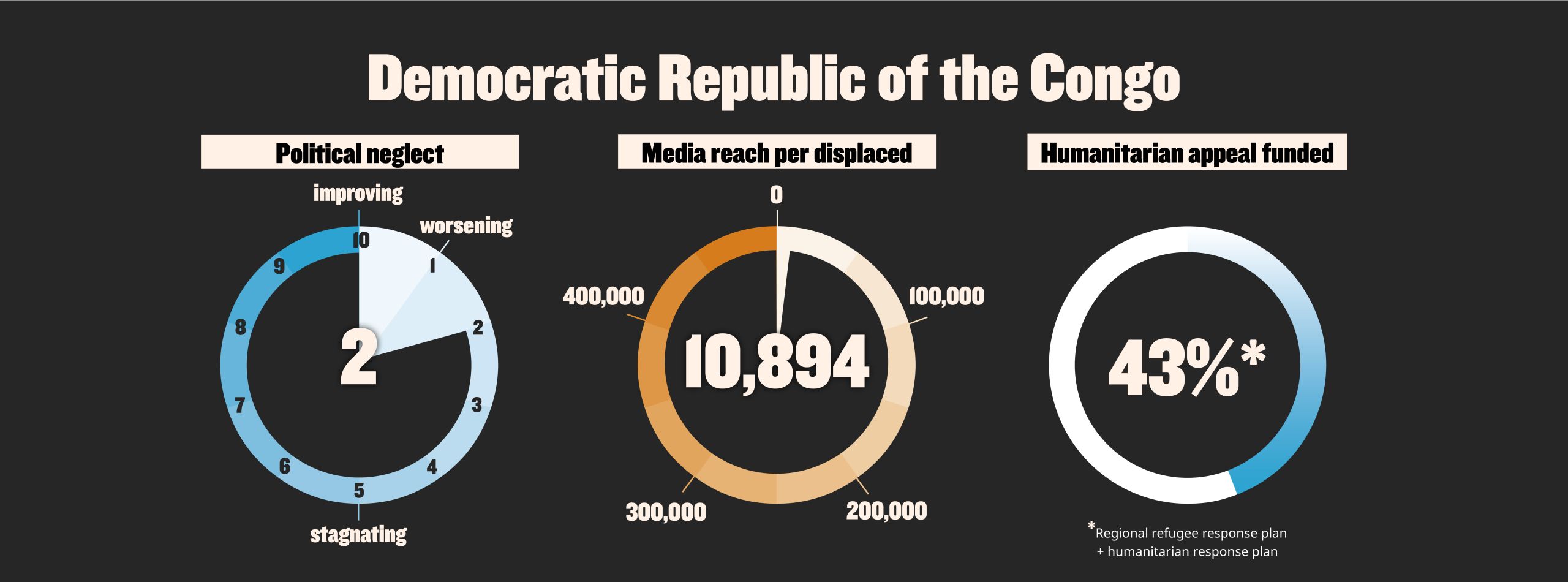 Democratic Republic of the Congo

Political neglect

improving
worsening
10
1
2
3
4
5
6
7
8
9
2
stagnating

Media reach per displaced

0
100,000
200,000
300,000
400,000
10,894

Humanitarian appeal funded

43%*

*Regional refugee response plan + humanitarian response plan