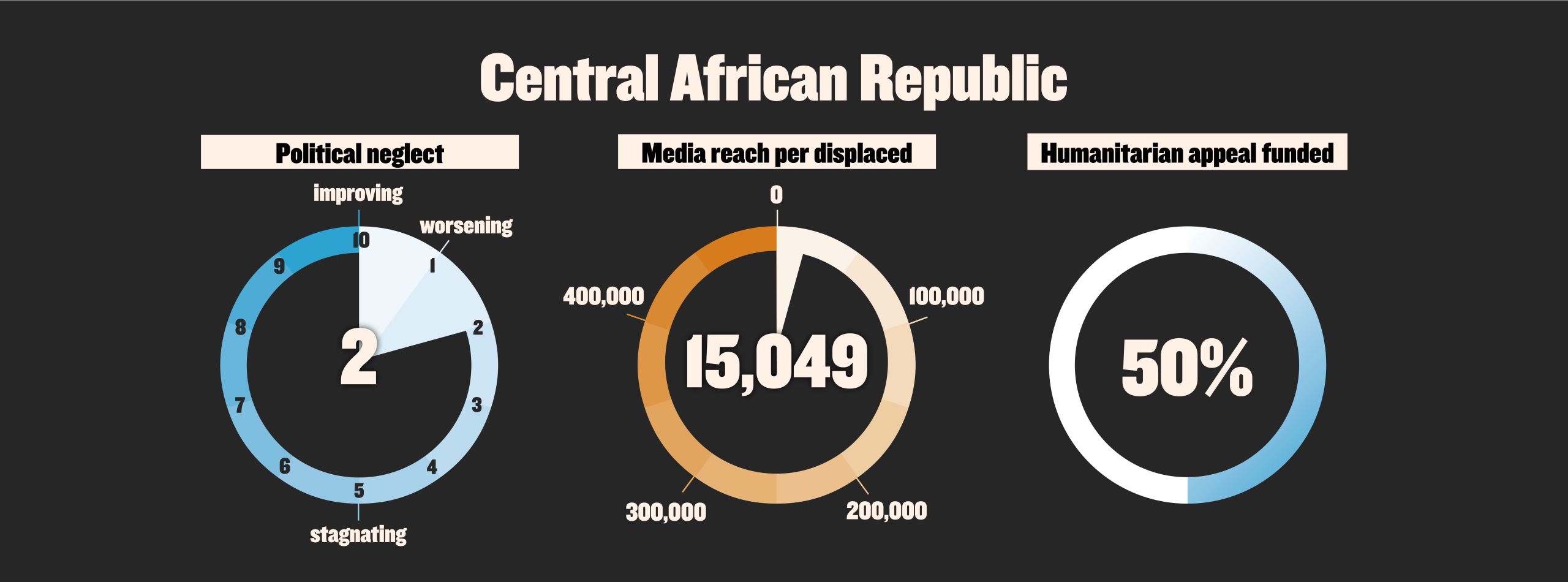 Central African Republic

Political neglect

improving

worsening

10
1
2
3
4
5
6
7
8
9

2

stagnating

Media reach per displaced

0

100,000

200,000

300,000

400,000

15,049

Humanitarian appeal funded

50%