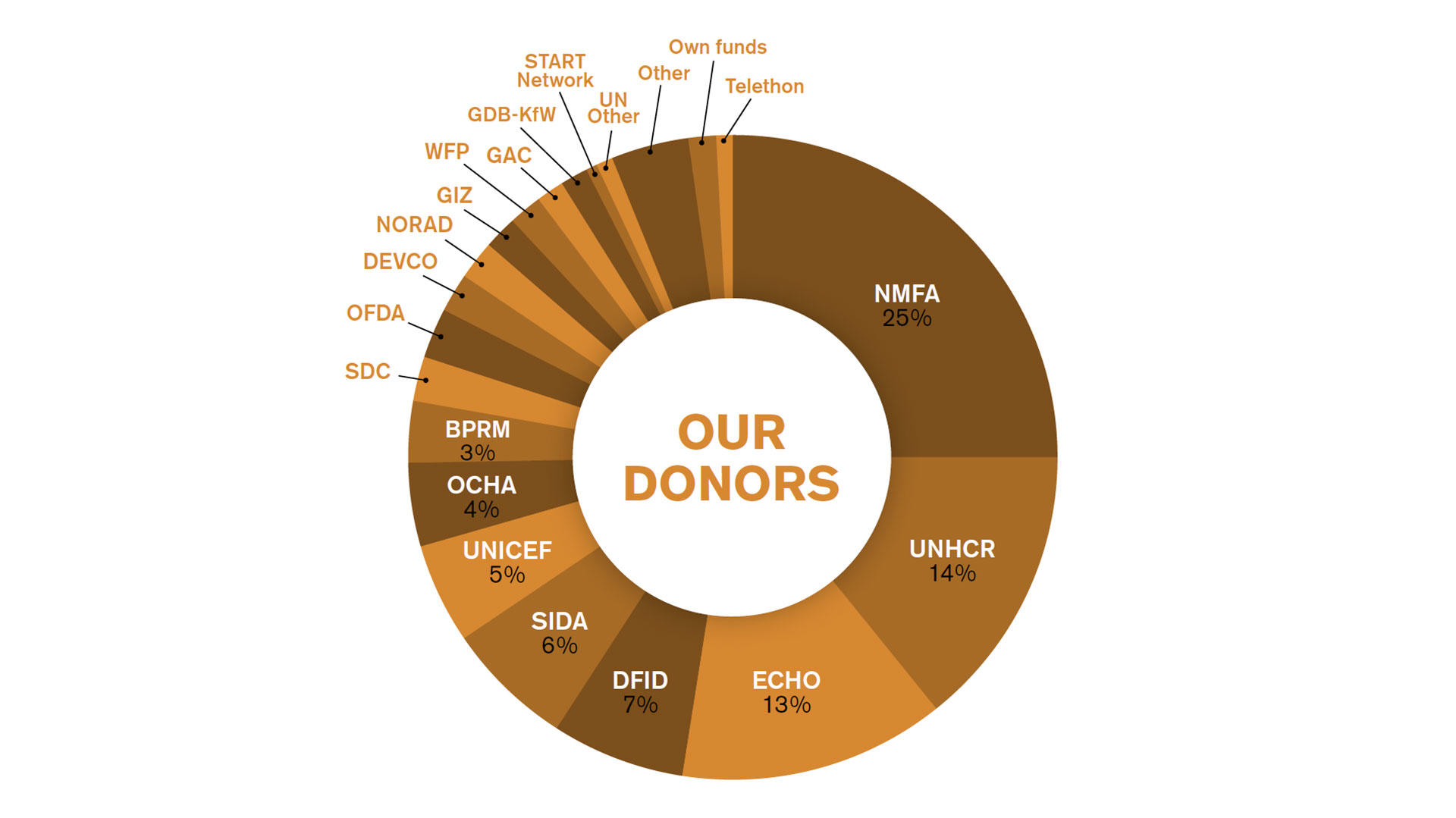 OUR DONORS

NMFA
25%

UNHCR
14%

ECHO
13%

DFID
7%

SIDA
6%

UNICEF
5%

OCHA
4%

BPRM
3%

SDC

OFDA

DEVCO

NORAD

GIZ

WFP

GAC

GDB-KfW

START Network

UN Other

Other

Own funds

Telethon