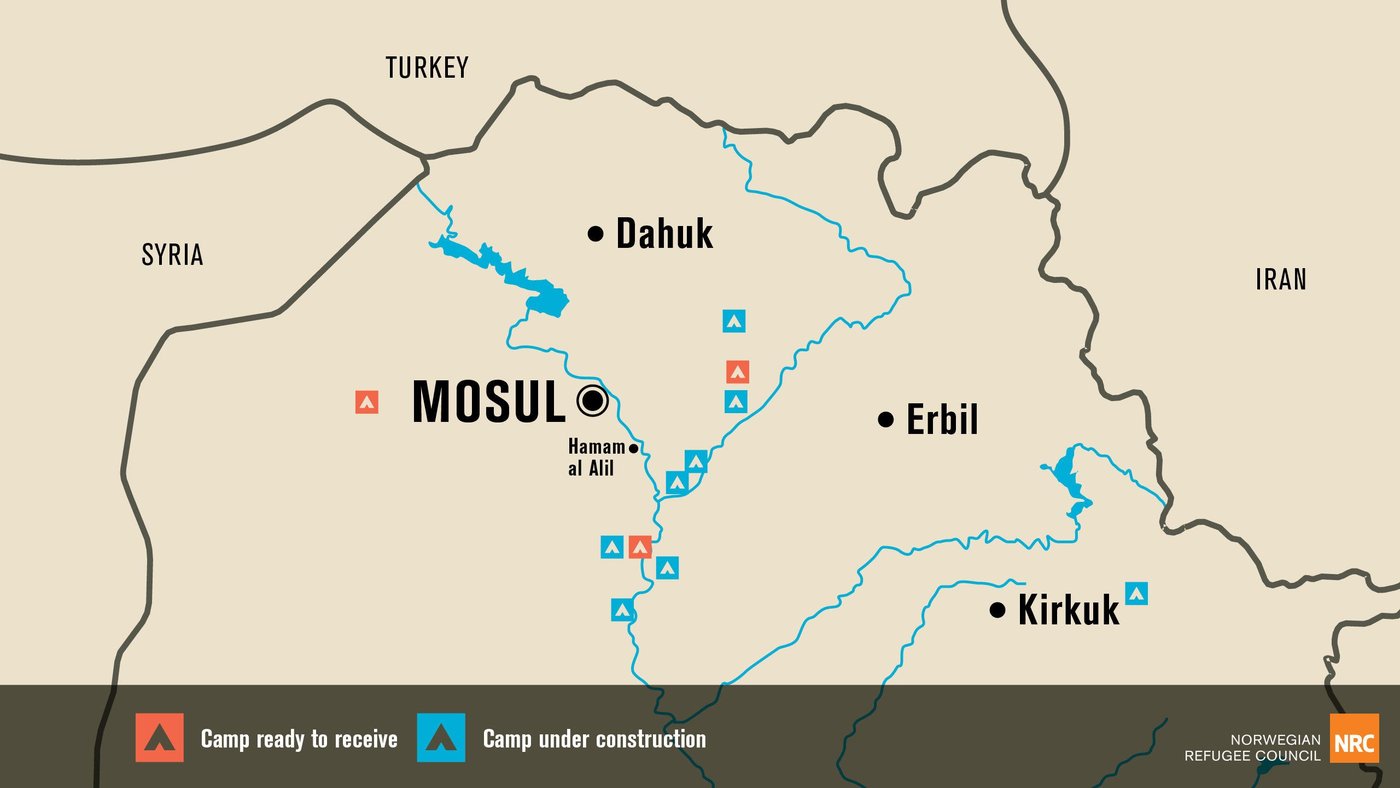 TURKEY

SYRIA

IRAN

Dahuk

MOSUL

Hamam al Alil

Erbil

Kirkuk

Camp ready to receive

Camp under construction

NORWEGIAN REFUGEE COUNCIL

NRC