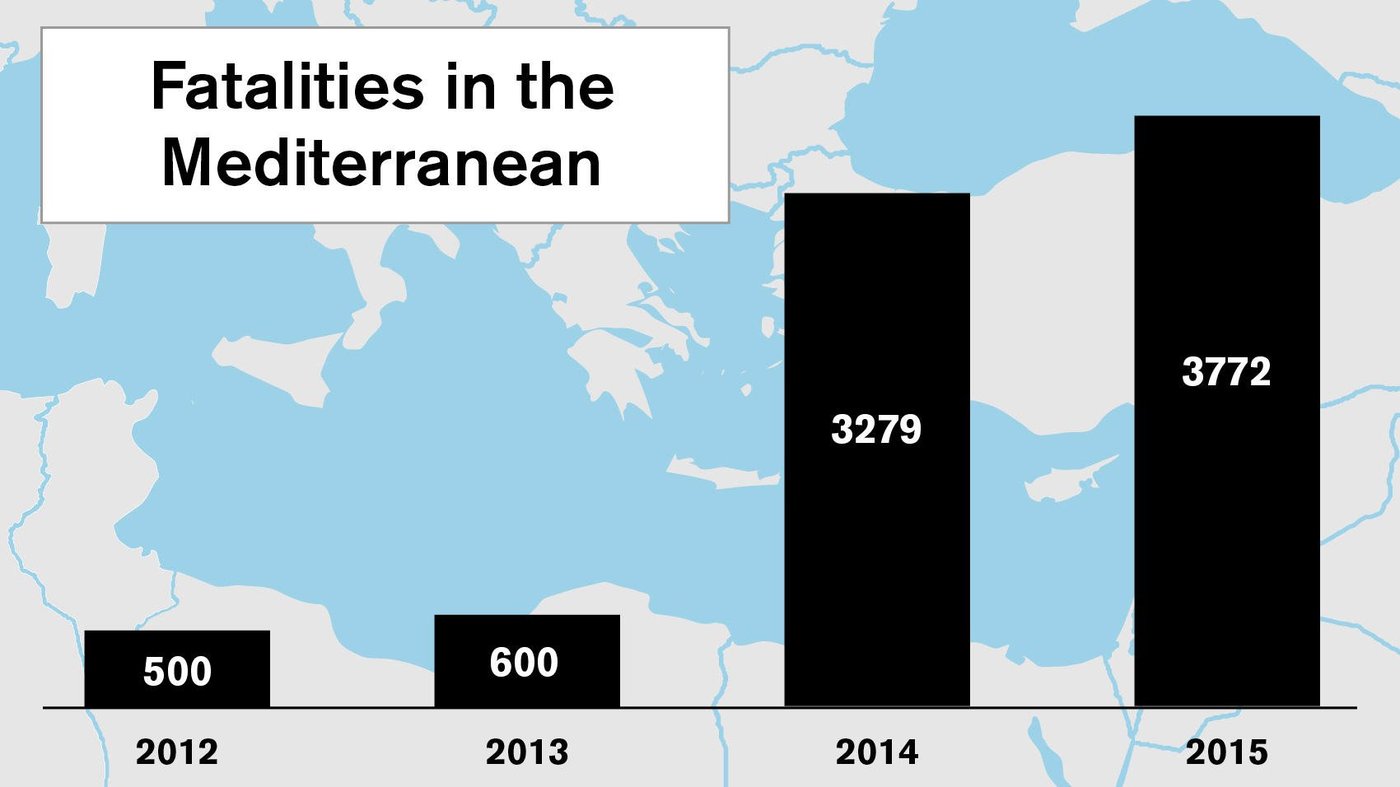 Fatalities in the Mediterranean

500

600

3279

3772

2012

2013

2014

2015