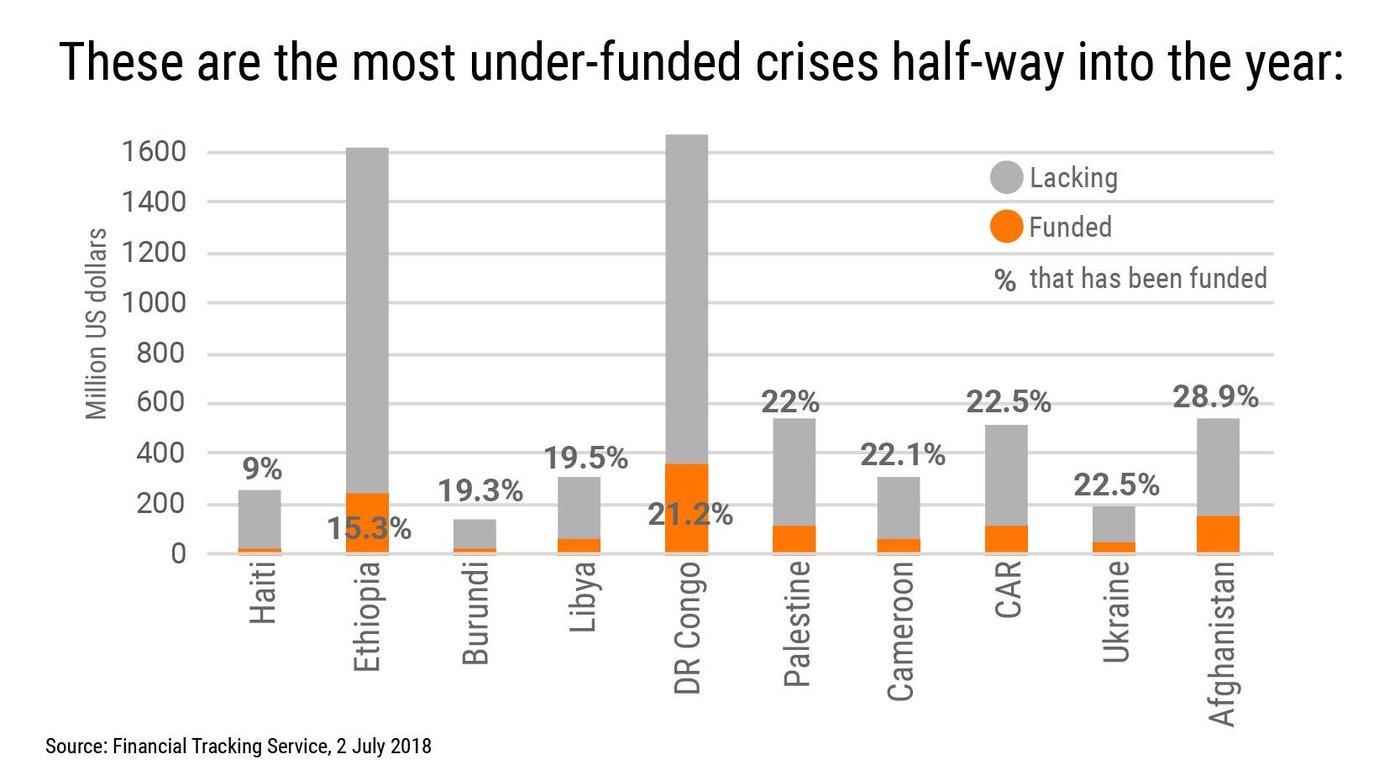 These are the most under-funded crises half-way into the year:

Million US dollars

1600
1400
1200
1000
800
600
400
200
0

Lacking
Funded
% that has been funded

9%
15.3%
19.3%
19.5%
21.2%
22%
22.1%
22.5%
22.5%
28.9%

Haiti
Ethiopia
Burundi
Libya
DR Congo
Palestine
Cameroon
CAR
Ukraine
Afghanistan

Source: Financial Tracking Service, 2 July 2018