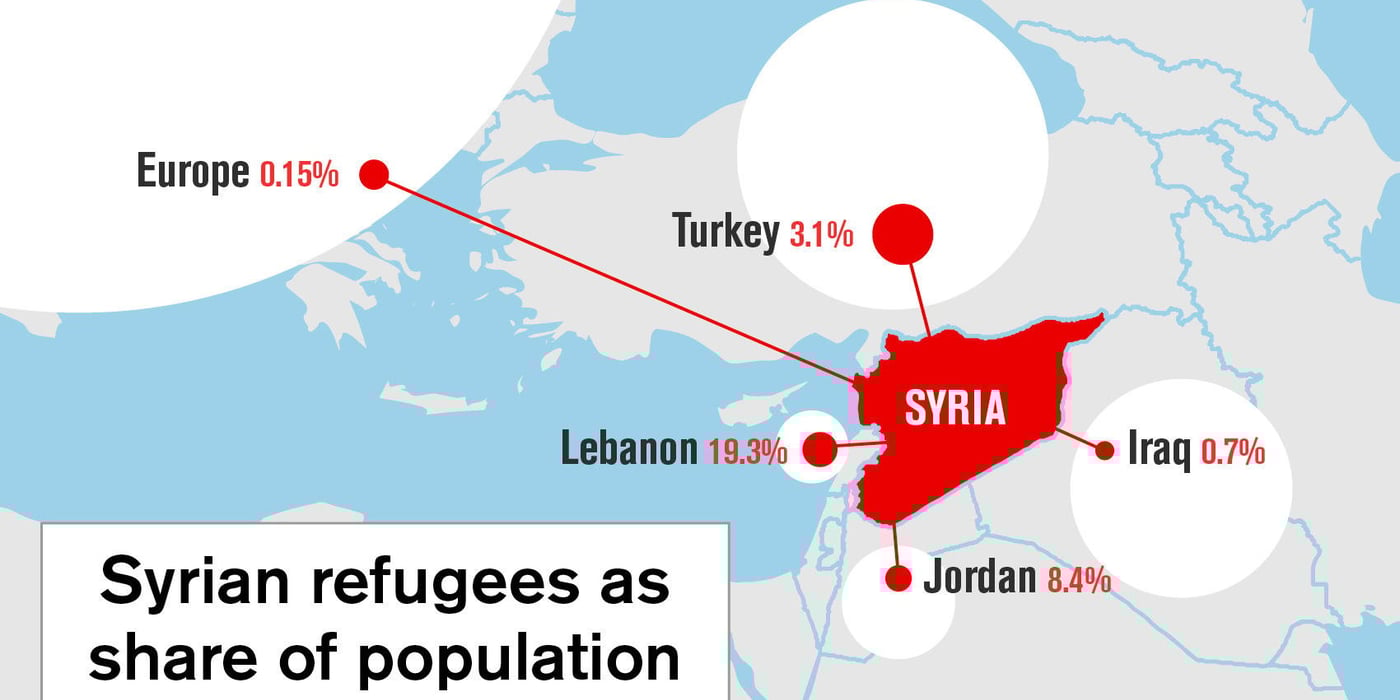 Europe 0.15%

Turkey 3.1%

SYRIA

Lebanon 19.3%

Iraq 0.7%

Jordan 8.4%

Syrian refugees as share of population