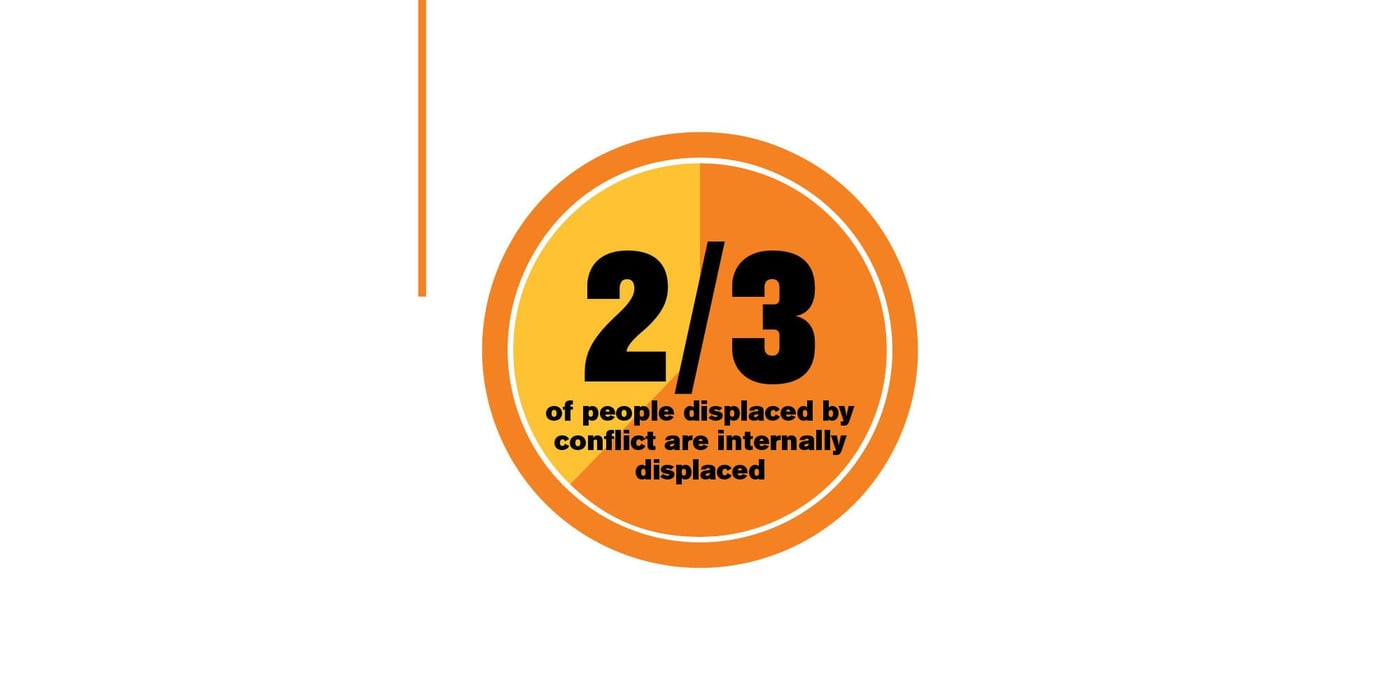 2/3

of people displaced by conflict are internally displaced